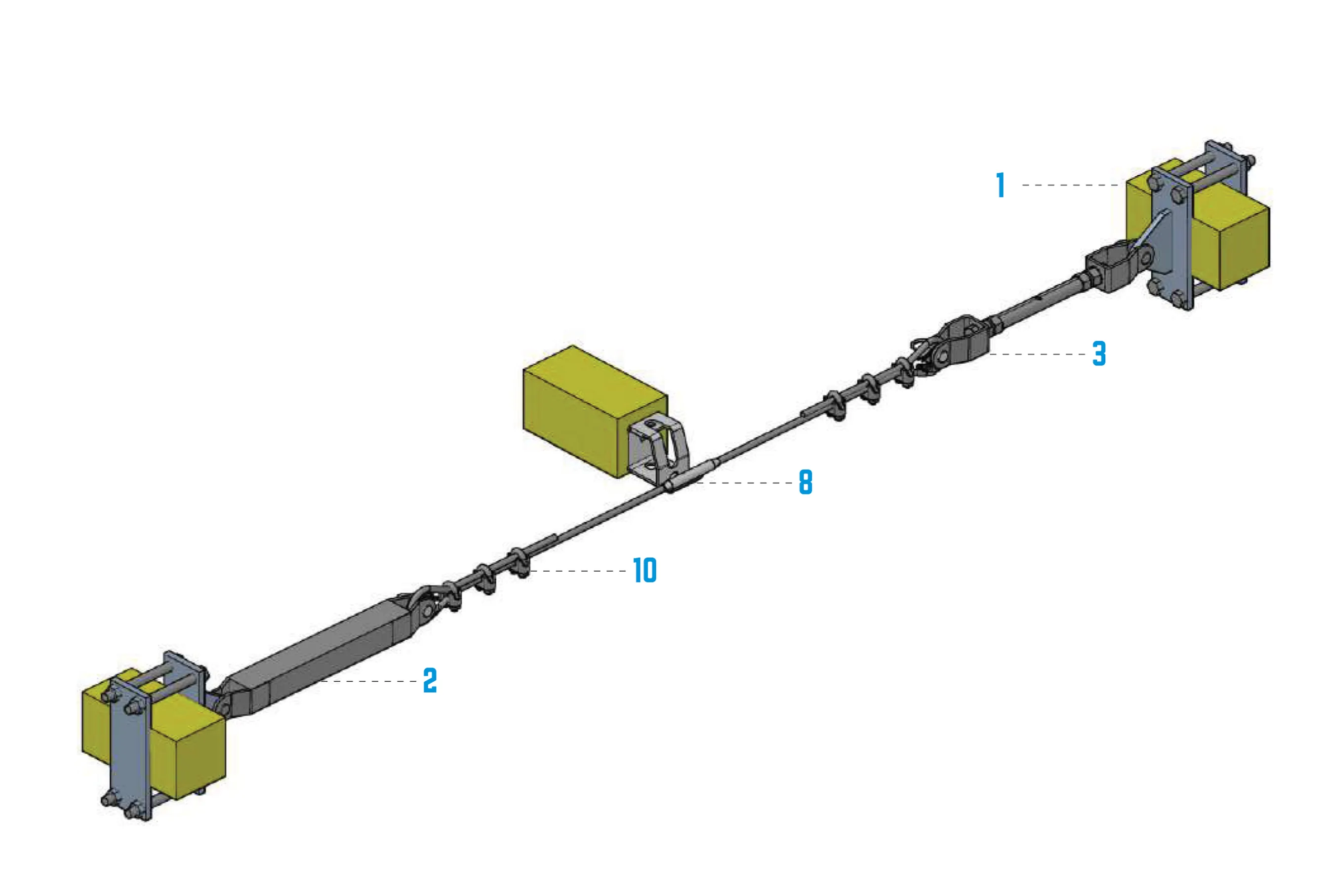 1

3

8

10

2